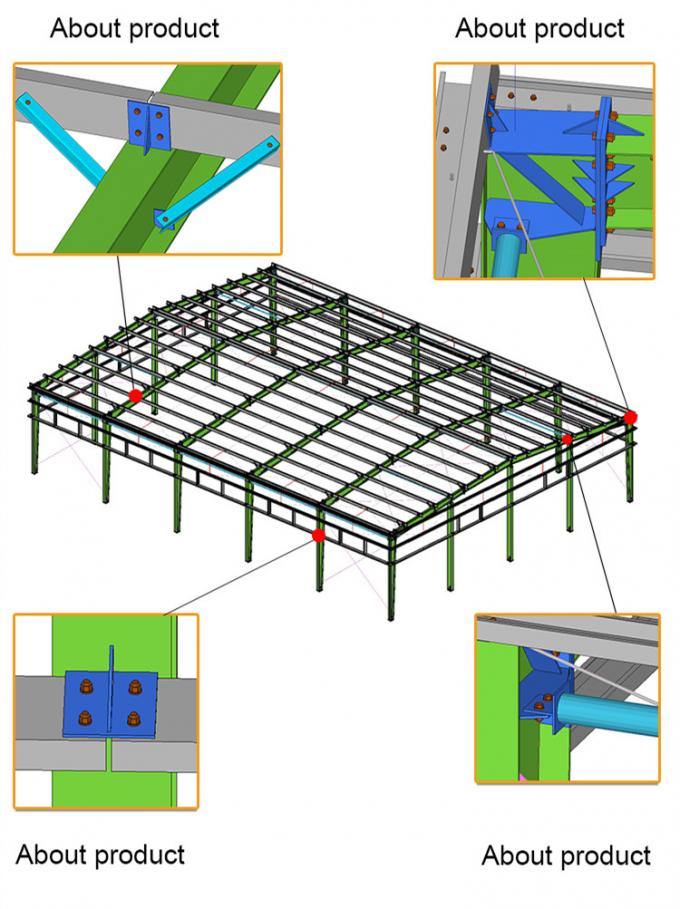 About product

About product

About product

About product